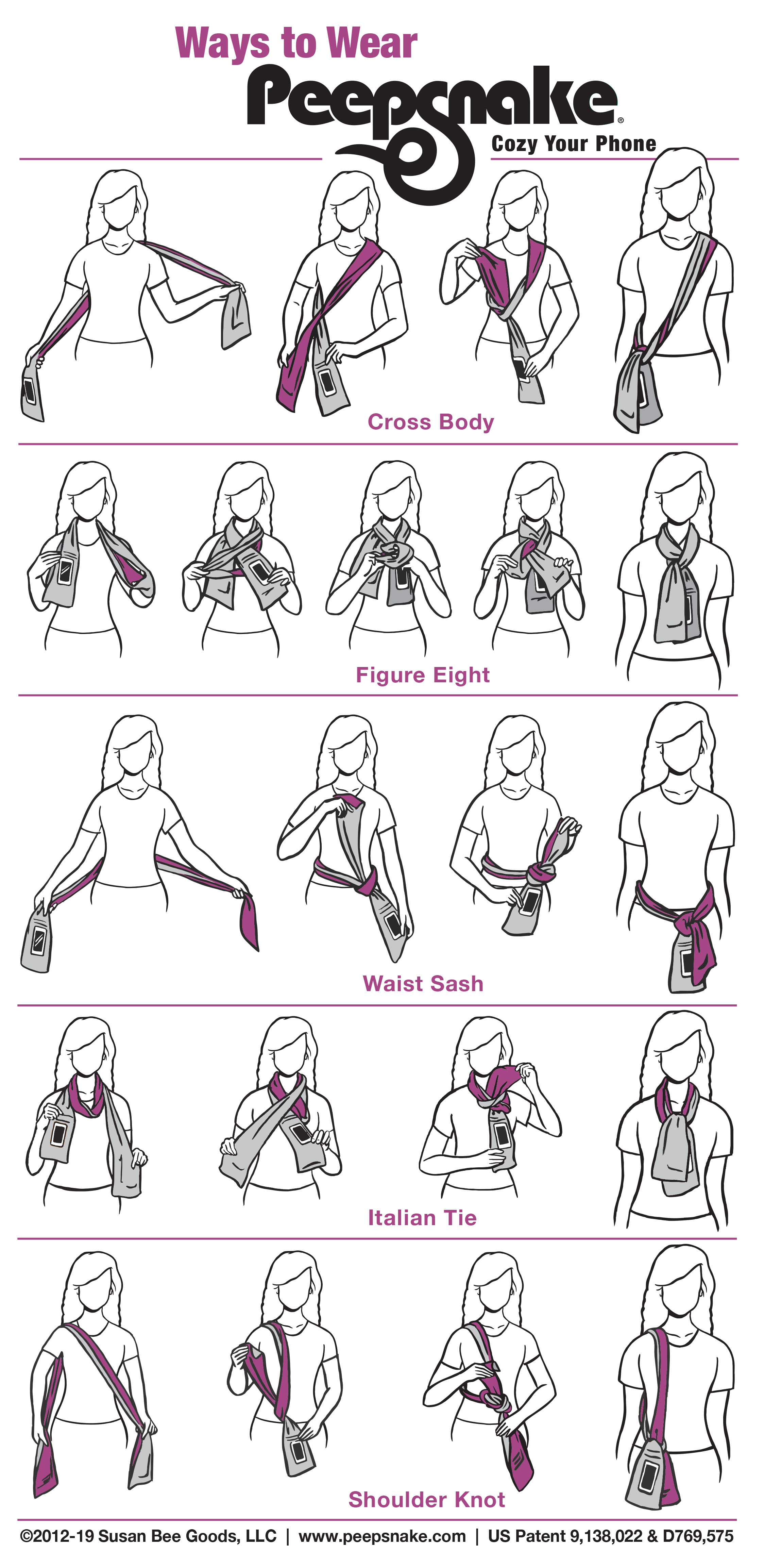 Ways to Wear

Peepsnake®

Cozy Your Phone

Cross Body

Figure Eight

Waist Sash

Italian Tie

Shoulder Knot

©2012-19 Susan Bee Goods, LLC | www.peepsnake.com | US Patent 9,138,022 & D769,575